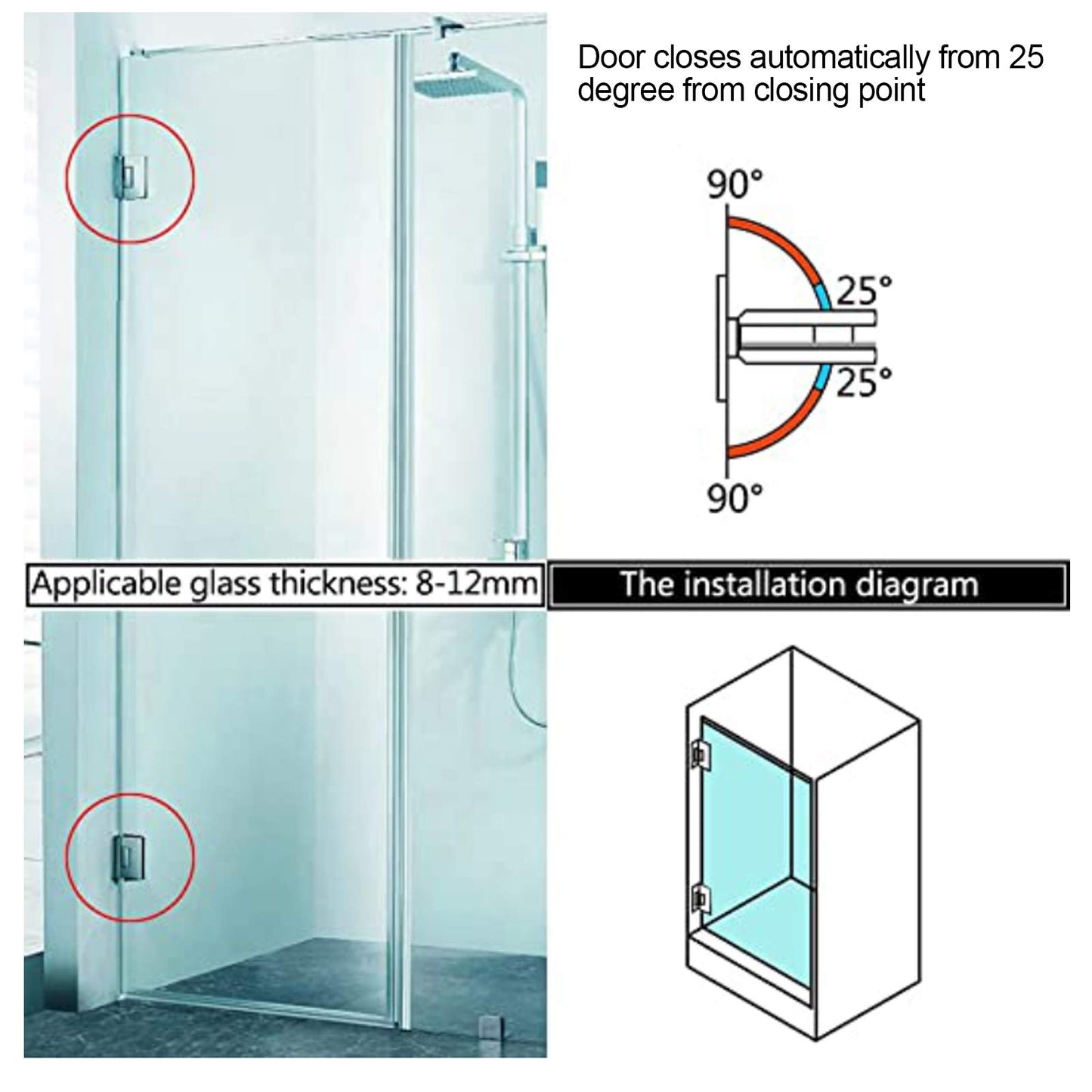 Door closes automatically from 25 degree from closing point

90°

25°

25°

90°

Applicable glass thickness: 8-12mm

The installation diagram