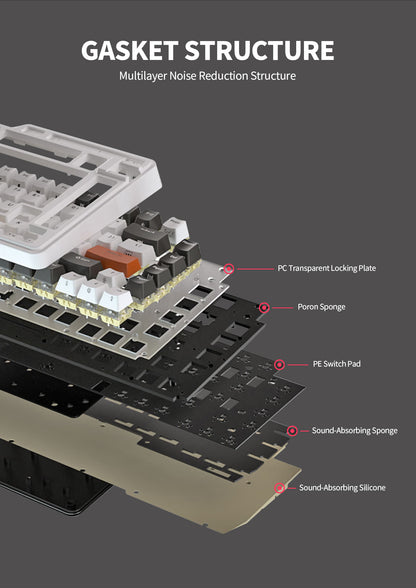 GASKET STRUCTURE

Multilayer Noise Reduction Structure

PC Transparent Locking Plate

Poron Sponge

PE Switch Pad

Sound-Absorbing Sponge

Sound-Absorbing Silicone