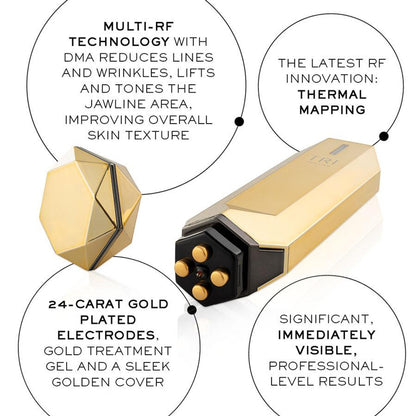 MULTI-RF TECHNOLOGY WITH DMA REDUCES LINES AND WRINKLES, LIFTS AND TONES THE JAWLINE AREA, IMPROVING OVERALL SKIN TEXTURE

THE LATEST RF INNOVATION: THERMAL MAPPING

24-CARAT GOLD PLATED ELECTRODES, GOLD TREATMENT GEL AND A SLEEK GOLDEN COVER

SIGNIFICANT, IMMEDIATELY VISIBLE, PROFESSIONAL-LEVEL RESULTS