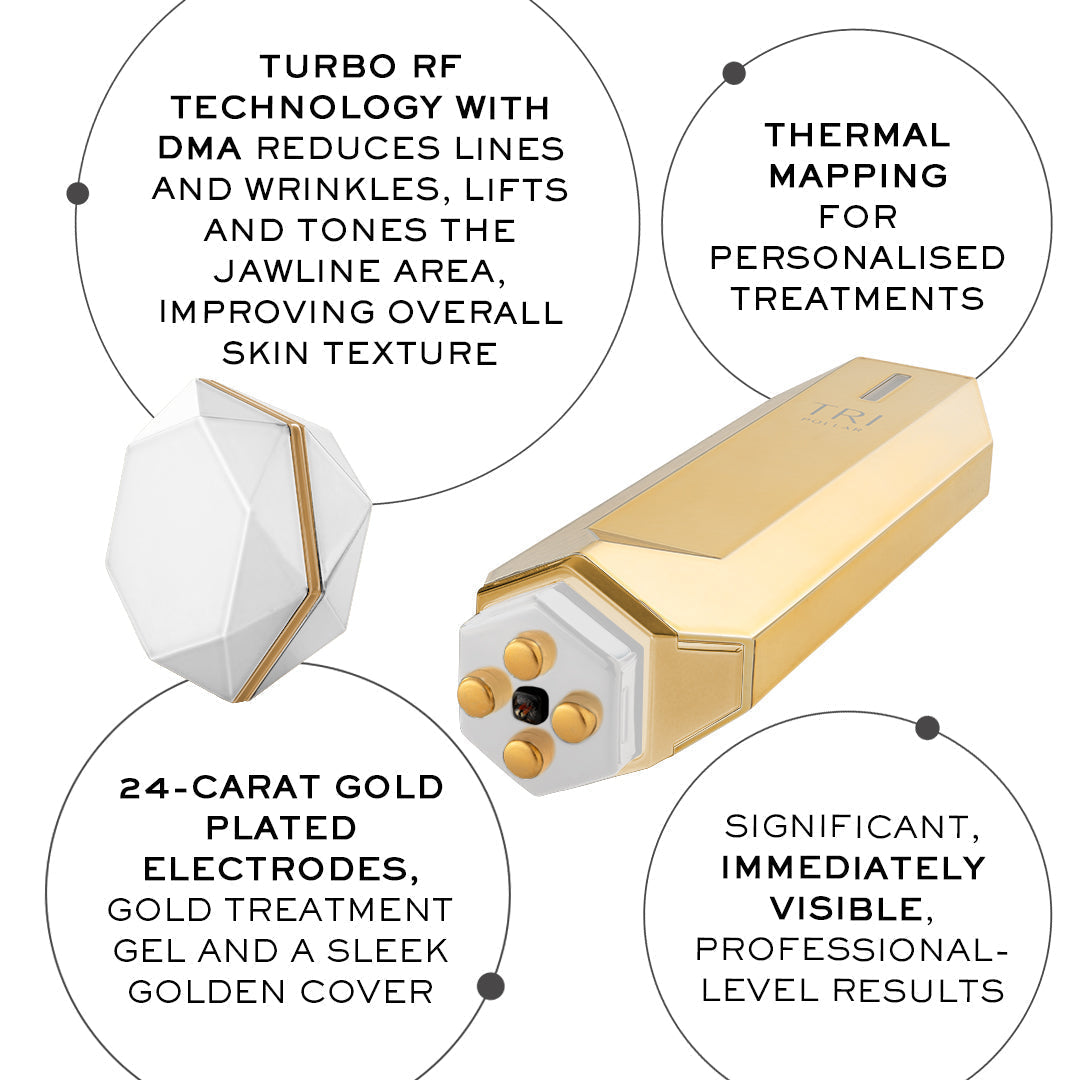 TURBO RF TECHNOLOGY WITH DMA REDUCES LINES AND WRINKLES, LIFTS AND TONES THE JAWLINE AREA, IMPROVING OVERALL SKIN TEXTURE

THERMAL MAPPING FOR PERSONALISED TREATMENTS

TRI POLLAR

24-CARAT GOLD PLATED ELECTRODES, GOLD TREATMENT GEL AND A SLEEK GOLDEN COVER

SIGNIFICANT, IMMEDIATELY VISIBLE, PROFESSIONAL-LEVEL RESULTS